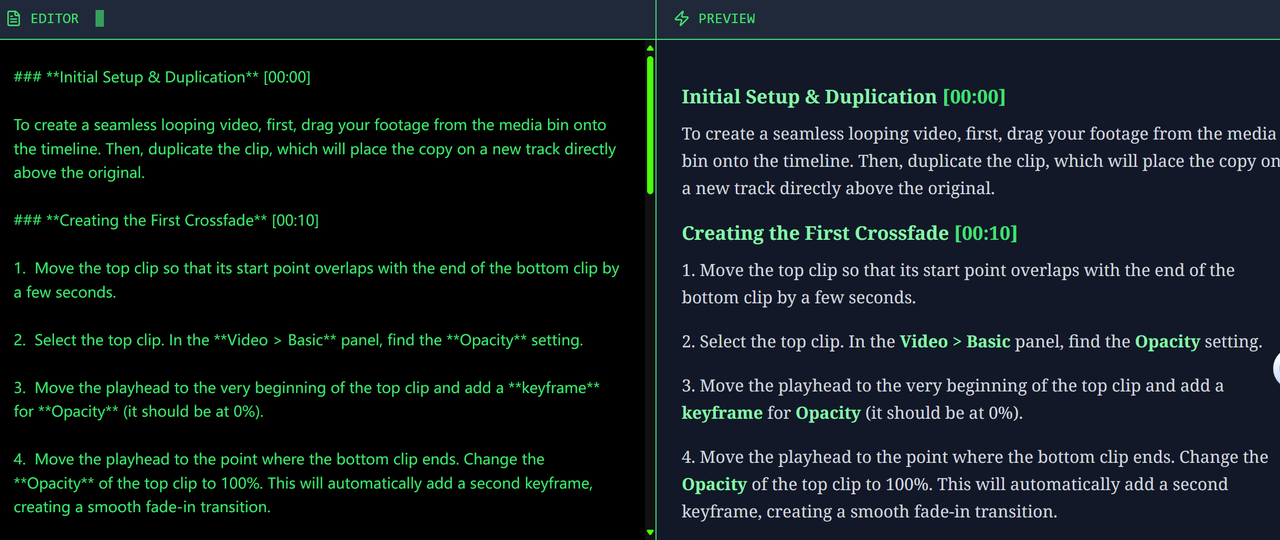 EDITOR

### **Initial Setup & Duplication** [00:00]

To create a seamless looping video, first, drag your footage from the media bin onto the timeline. Then, duplicate the clip, which will place the copy on a new track directly above the original.

### **Creating the First Crossfade** [00:10]

1.  Move the top clip so that its start point overlaps with the end of the bottom clip by a few seconds.

2.  Select the top clip. In the **Video > Basic** panel, find the **Opacity** setting.

3.  Move the playhead to the very beginning of the top clip and add a **keyframe** for **Opacity** (it should be at 0%).

4.  Move the playhead to the point where the bottom clip ends. Change the **Opacity** of the top clip to 100%. This will automatically add a second keyframe, creating a smooth fade-in transition.

PREVIEW

Initial Setup & Duplication [00:00]

To create a seamless looping video, first, drag your footage from the media bin onto the timeline. Then, duplicate the clip, which will place the copy on a new track directly above the original.

Creating the First Crossfade [00:10]

1. Move the top clip so that its start point overlaps with the end of the bottom clip by a few seconds.

2. Select the top clip. In the Video > Basic panel, find the Opacity setting.

3. Move the playhead to the very beginning of the top clip and add a keyframe for Opacity (it should be at 0%).

4. Move the playhead to the point where the bottom clip ends. Change the Opacity of the top clip to 100%. This will automatically add a second keyframe, creating a smooth fade-in transition.